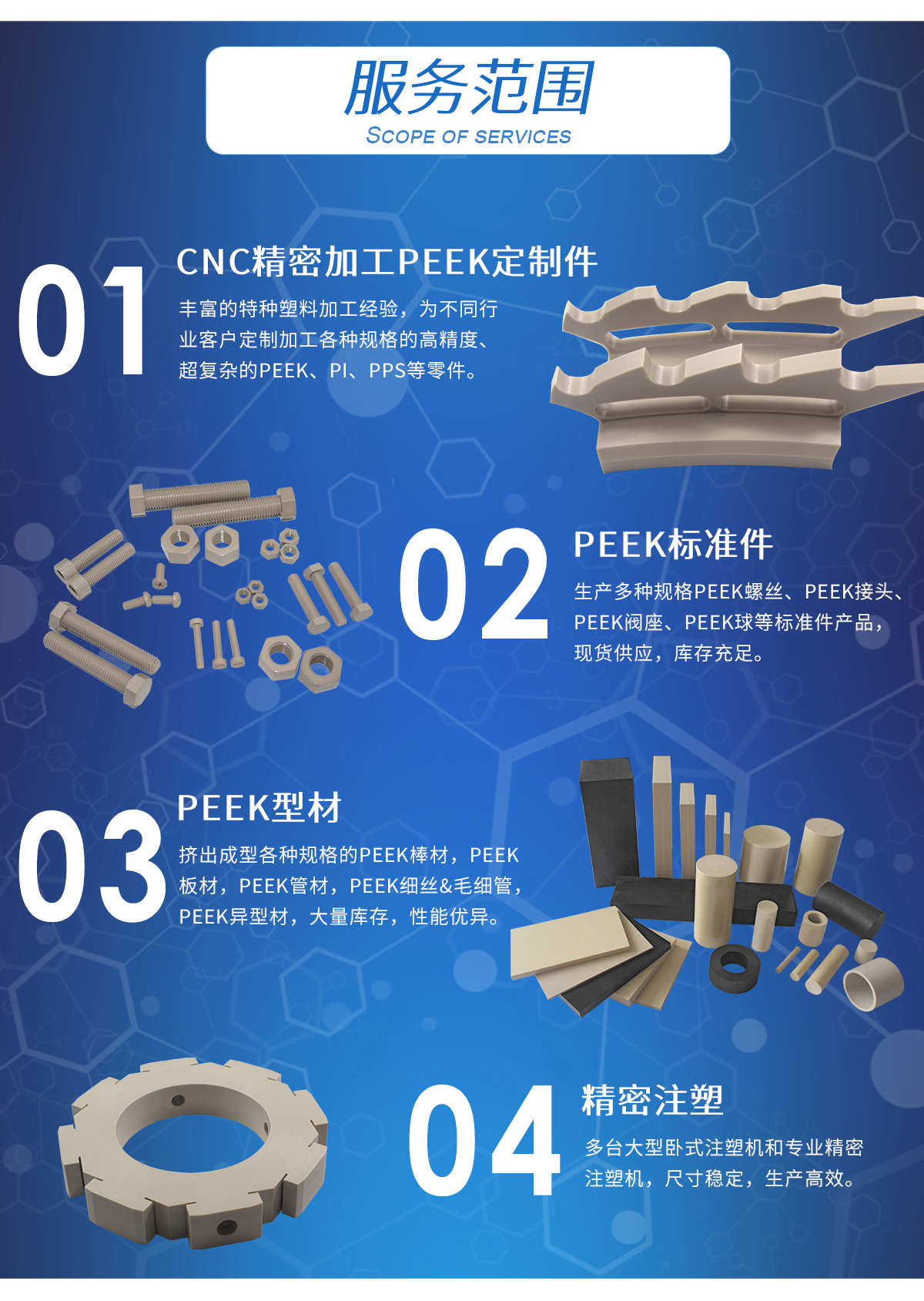 服务范围
SCOPE OF SERVICES

01
CNC精密加工PEEK定制件
丰富的特种塑料加工经验，为不同行业客户定制加工各种规格的高精度、超复杂的PEEK、PI、PPS等零件。

02
PEEK标准件
生产多种规格PEEK螺丝、PEEK接头、PEEK阀座、PEEK球等标准件产品，现货供应，库存充足。

03
PEEK型材
挤出成型各种规格的PEEK棒材，PEEK板材，PEEK管材，PEEK细丝&毛细管，PEEK异型材，大量库存，性能优异。

04
精密注塑
多台大型卧式注塑机和专业精密注塑机，尺寸稳定，生产高效。